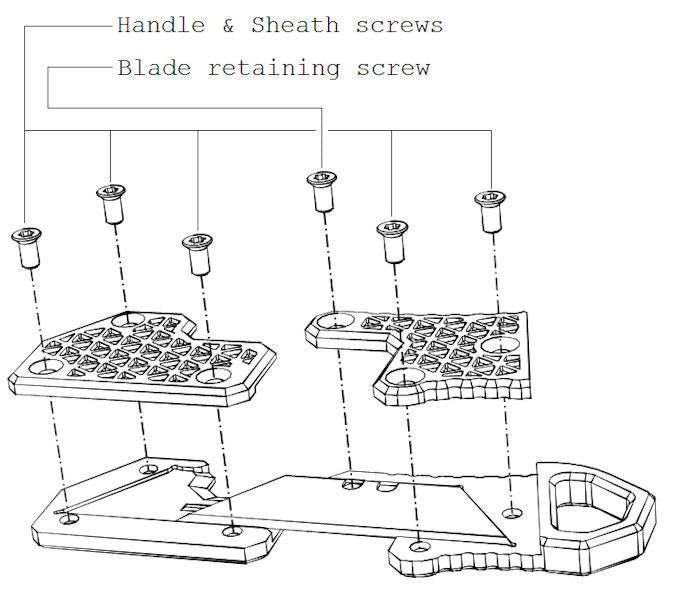 Handle & Sheath screws
Blade retaining screw